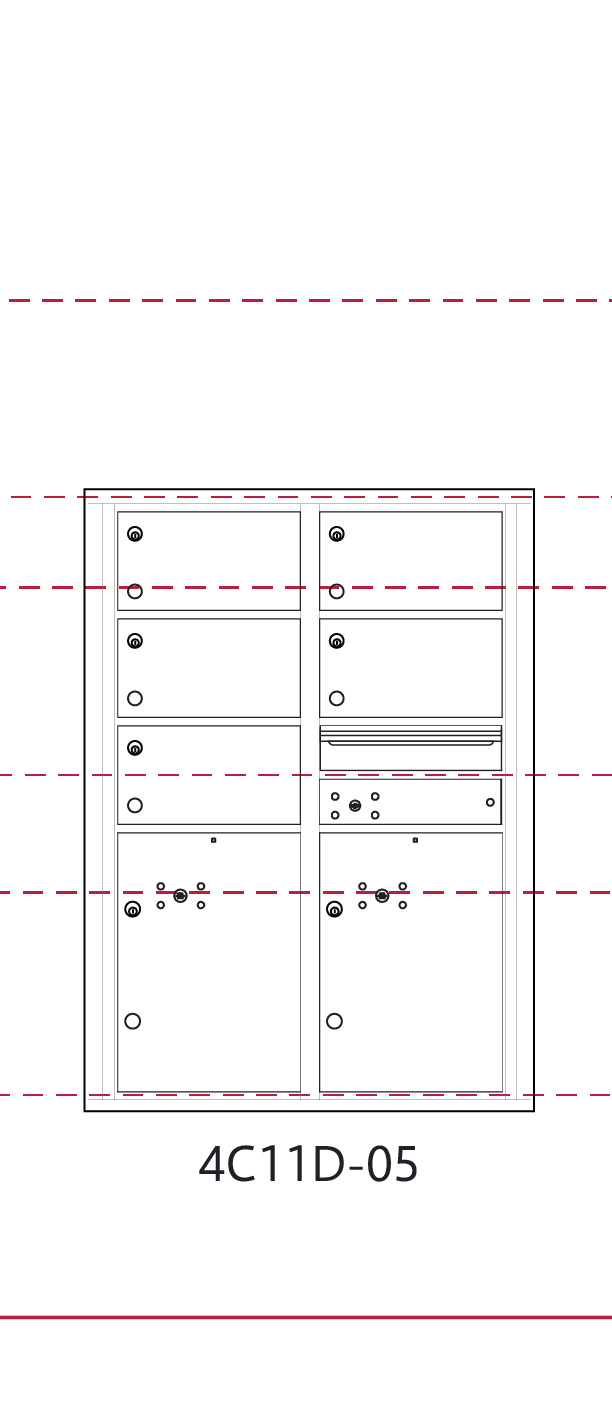 4C11D-05